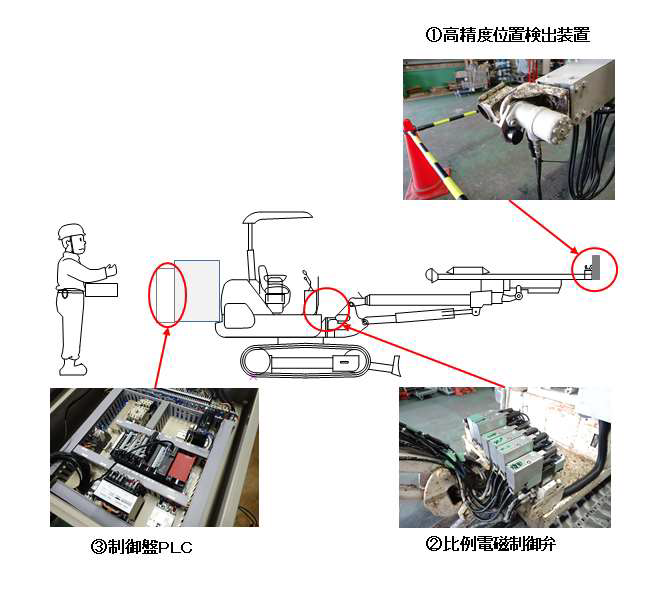 ①高精度位置検出装置

③制御盤PLC

②比例電磁制御弁